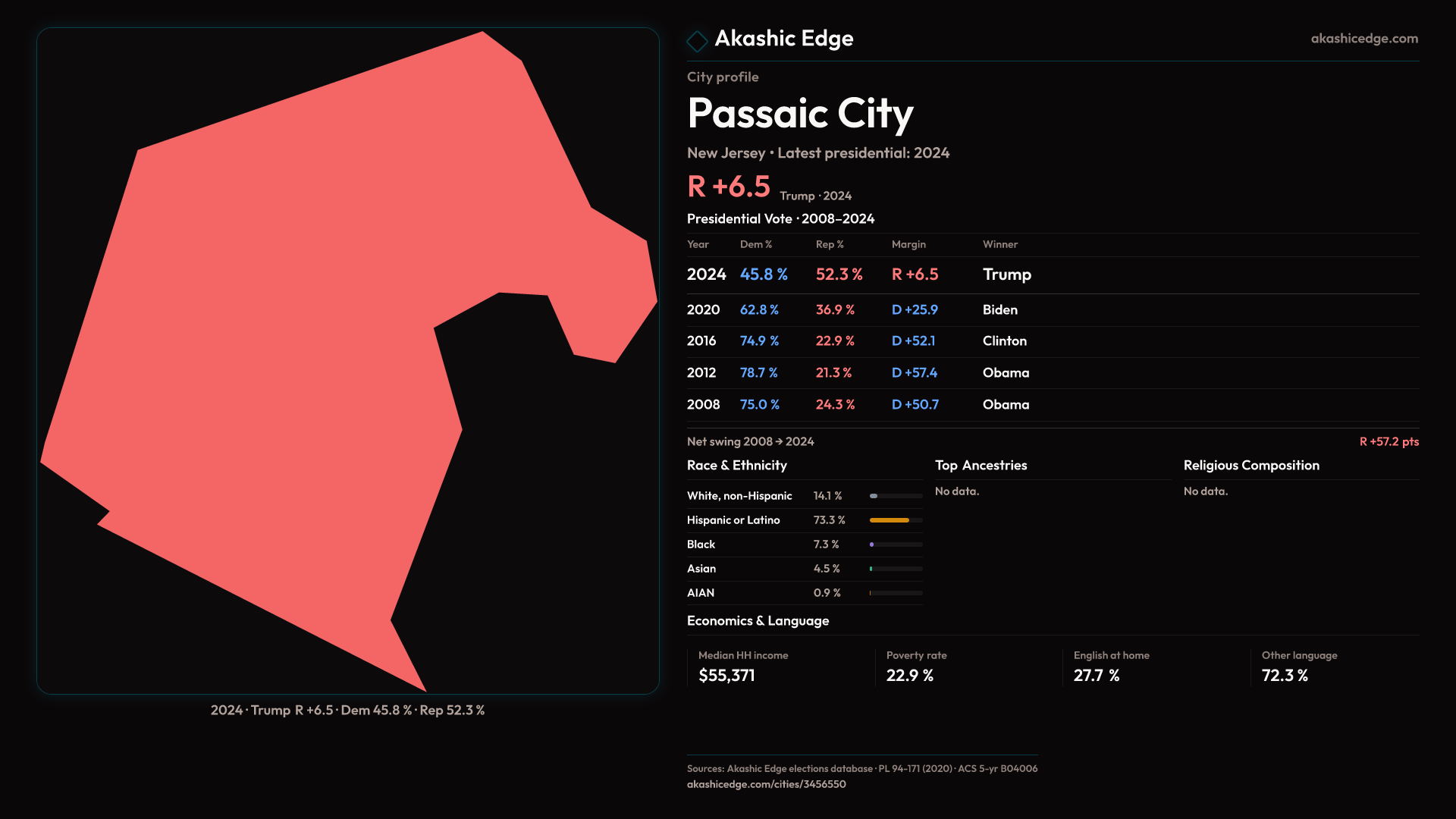 2024 · Trump R +6.5 · Dem 45.8 % · Rep 52.3 %

Akashic Edge

akashicedge.com

City profile

Passaic City

New Jersey • Latest presidential: 2024

R +6.5 Trump · 2024

Presidential Vote · 2008–2024

| Year | Dem % | Rep % | Margin | Winner |
|---|---|---|---|---|
| 2024 | 45.8 % | 52.3 % | R +6.5 | Trump |
| 2020 | 62.8 % | 36.9 % | D +25.9 | Biden |
| 2016 | 74.9 % | 22.9 % | D +52.1 | Clinton |
| 2012 | 78.7 % | 21.3 % | D +57.4 | Obama |
| 2008 | 75.0 % | 24.3 % | D +50.7 | Obama |

Net swing 2008 → 2024

R +57.2 pts

Race & Ethnicity

White, non-Hispanic 14.1 %
Hispanic or Latino 73.3 %
Black 7.3 %
Asian 4.5 %
AIAN 0.9 %

Top Ancestries

No data.

Religious Composition

No data.

Economics & Language

Median HH income
$55,371

Poverty rate
22.9 %

English at home
27.7 %

Other language
72.3 %

Sources: Akashic Edge elections database · PL 94-171 (2020) · ACS 5-yr B04006
akashicedge.com/cities/3456550