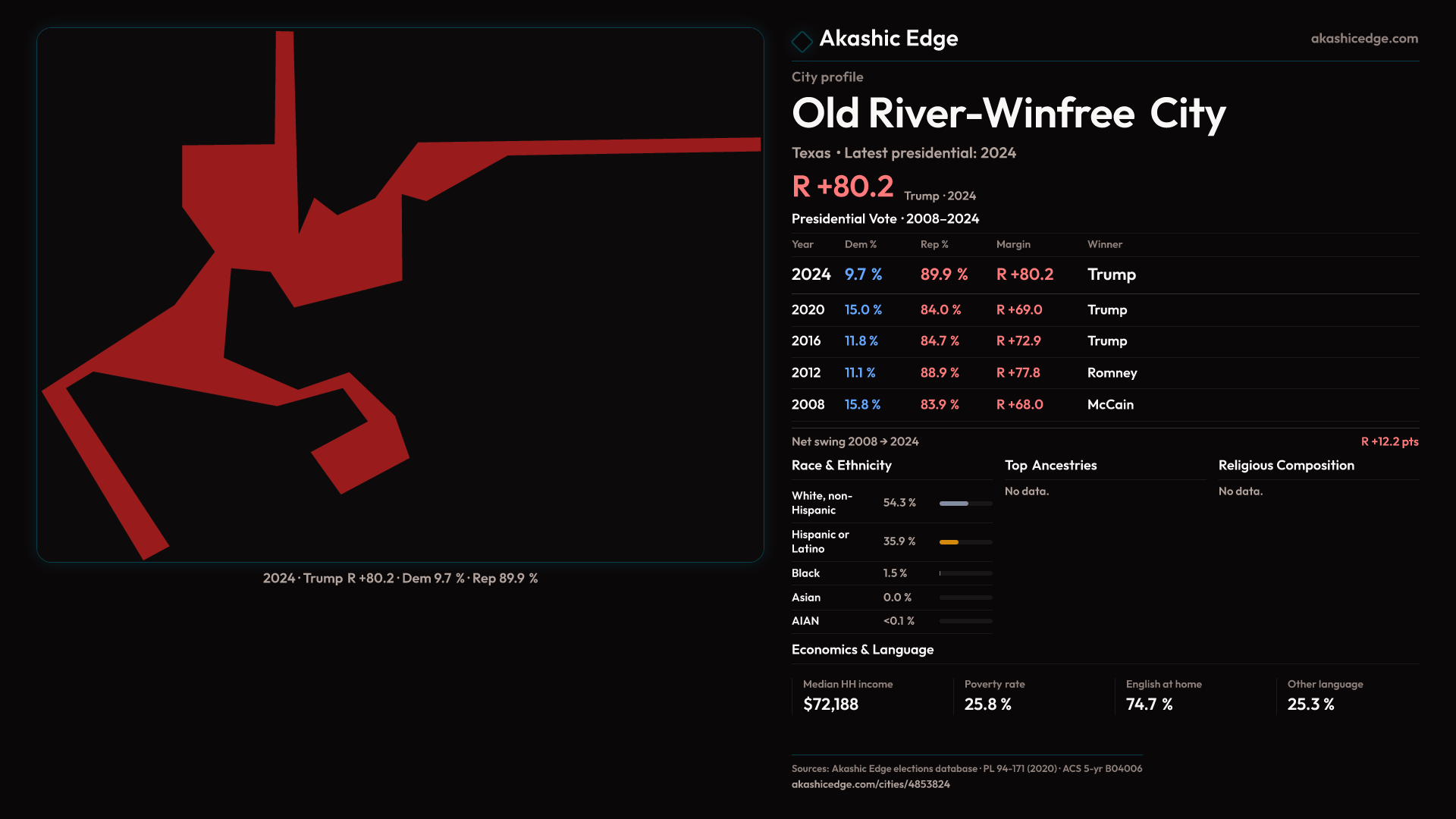 2024 · Trump R +80.2 · Dem 9.7 % · Rep 89.9 %

Akashic Edge

akashicedge.com

City profile

Old River-Winfree City

Texas • Latest presidential: 2024

R +80.2 Trump · 2024

Presidential Vote · 2008–2024

| Year | Dem % | Rep % | Margin | Winner |
|---|---|---|---|---|
| 2024 | 9.7 % | 89.9 % | R +80.2 | Trump |
| 2020 | 15.0 % | 84.0 % | R +69.0 | Trump |
| 2016 | 11.8 % | 84.7 % | R +72.9 | Trump |
| 2012 | 11.1 % | 88.9 % | R +77.8 | Romney |
| 2008 | 15.8 % | 83.9 % | R +68.0 | McCain |

Net swing 2008 → 2024

R +12.2 pts

Race & Ethnicity

White, non-Hispanic 54.3 %

Hispanic or Latino 35.9 %

Black 1.5 %

Asian 0.0 %

AIAN <0.1 %

Top Ancestries

No data.

Religious Composition

No data.

Economics & Language

Median HH income
$72,188

Poverty rate
25.8 %

English at home
74.7 %

Other language
25.3 %

Sources: Akashic Edge elections database · PL 94-171 (2020) · ACS 5-yr B04006
akashicedge.com/cities/4853824